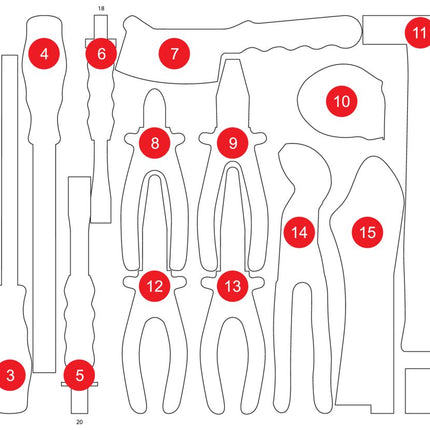 18

4

6

7

11

10

8

9

14

15

12

13

3

5

20