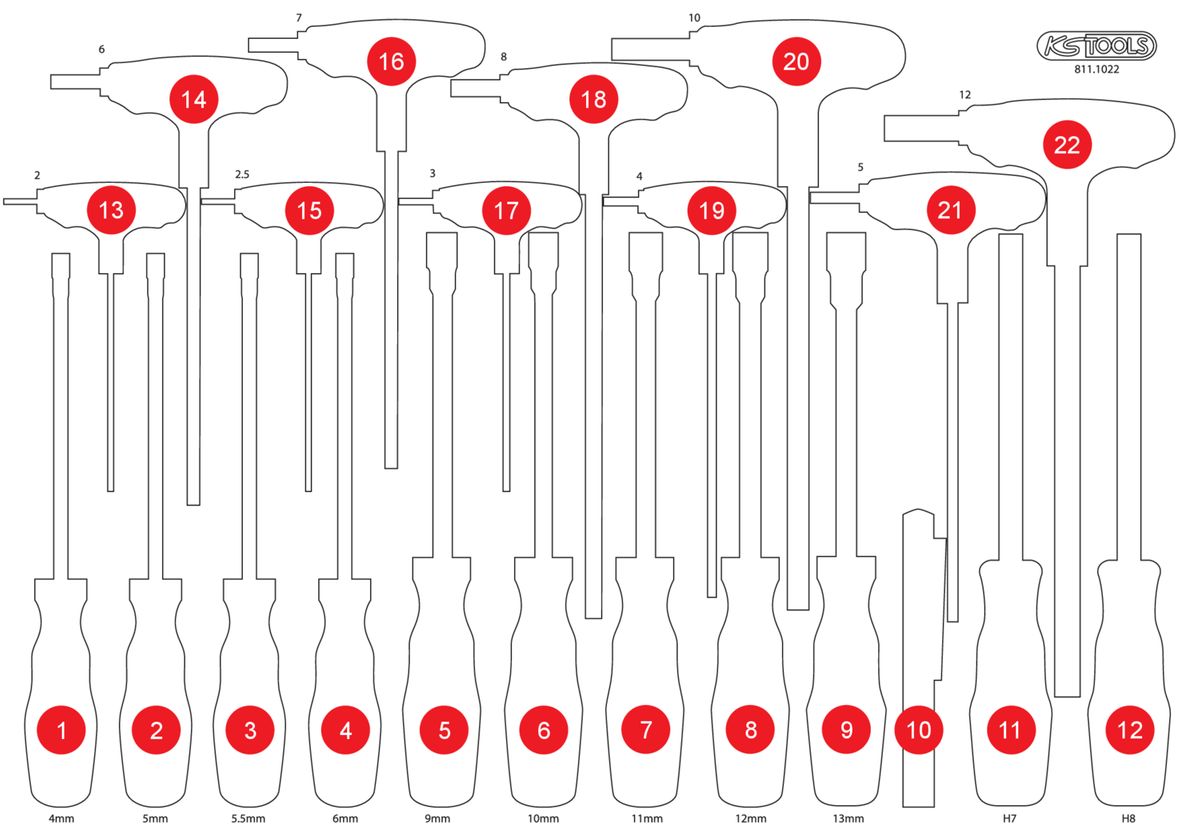 KS TOOLS
811.1022

7
16
10
20
6
14
8
18
12
22
2
13
2.5
15
3
17
4
19
5
21

1
2
3
4
5
6
7
8
9
10
11
12

4mm
5mm
5.5mm
6mm
9mm
10mm
11mm
12mm
13mm
H7
H8